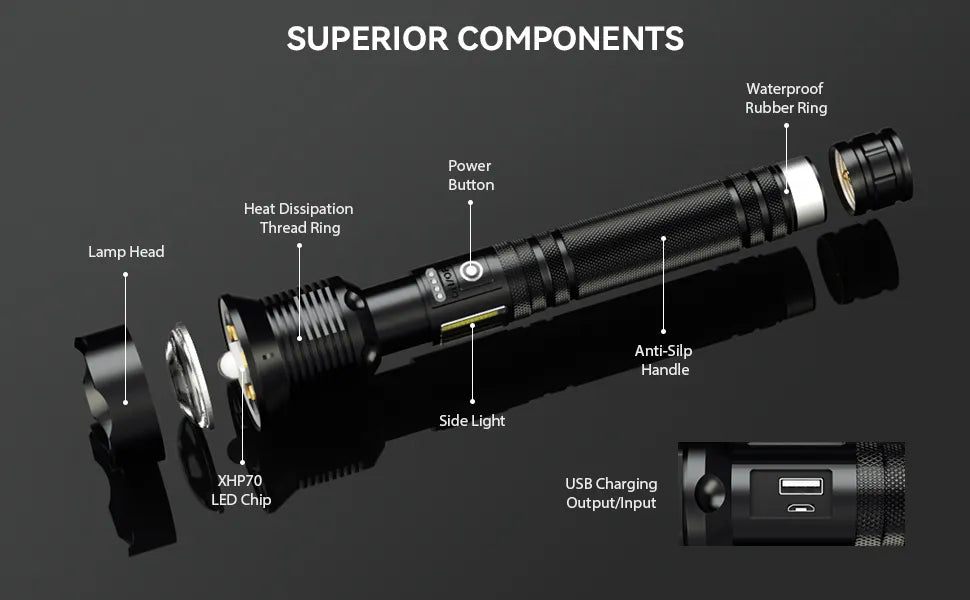 SUPERIOR COMPONENTS

Waterproof Rubber Ring

Power Button

Heat Dissipation Thread Ring

Lamp Head

Anti-Silp Handle

Side Light

XHP70 LED Chip

USB Charging Output/Input